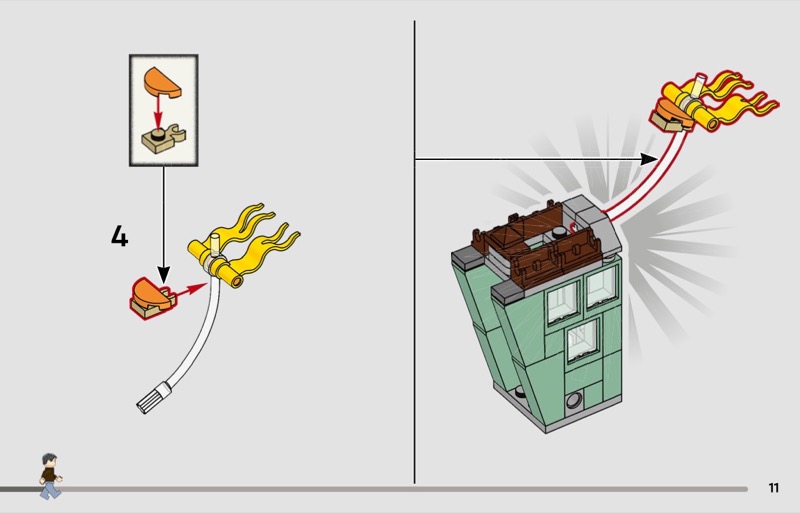 4

11