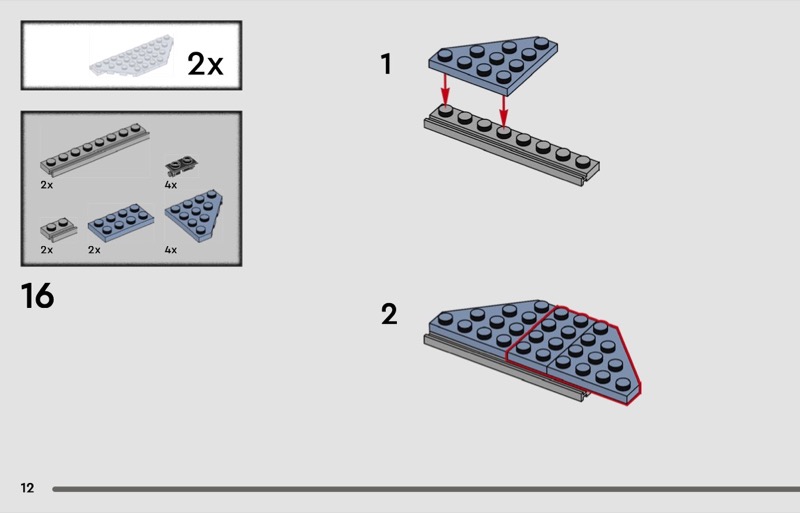 2x

2x
4x
2x
2x
4x

16

1

2

12