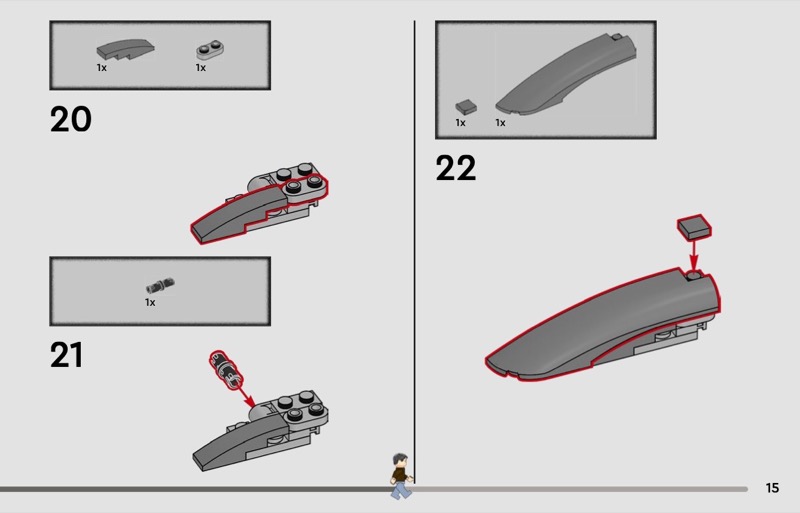 1x 1x

20

1x

21

1x 1x

22

15