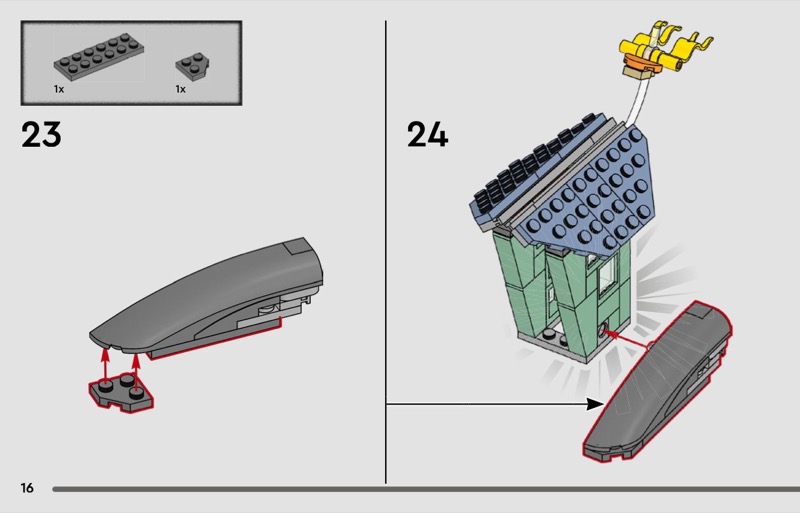 1x
1x

23

24

16