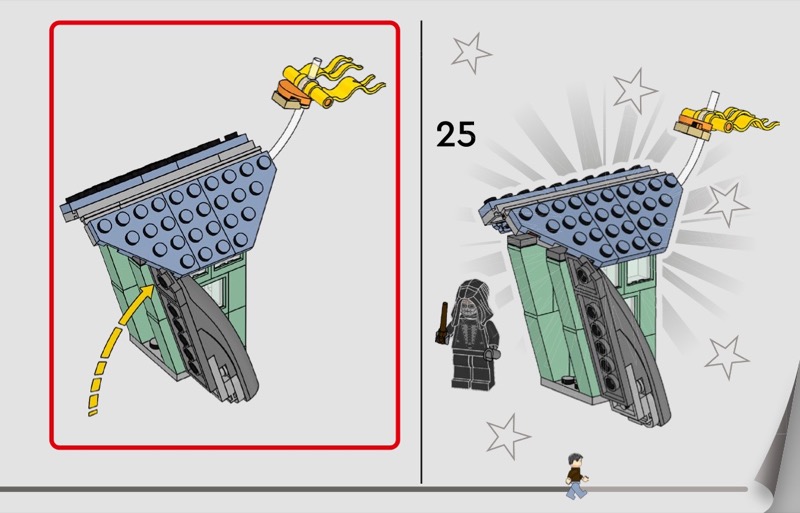 25