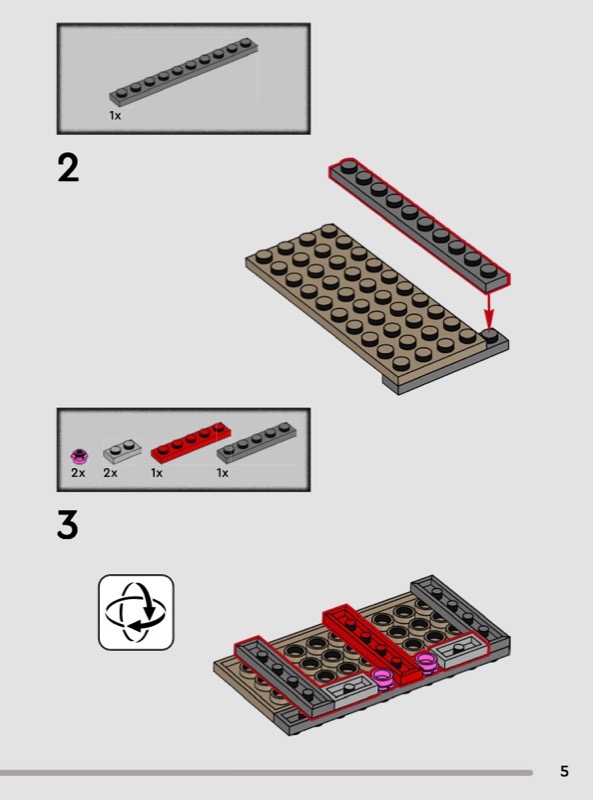 1x

2

2x 2x 1x 1x

3

5