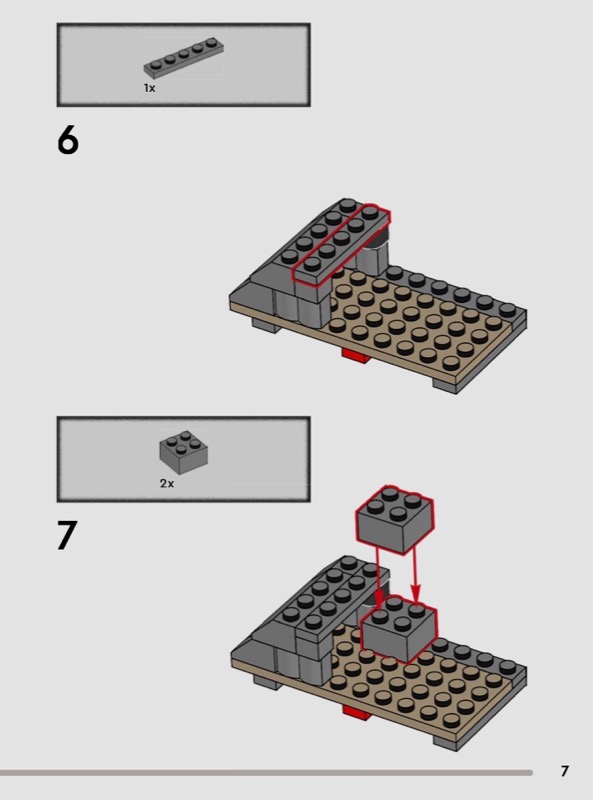 1x

6

2x

7

7