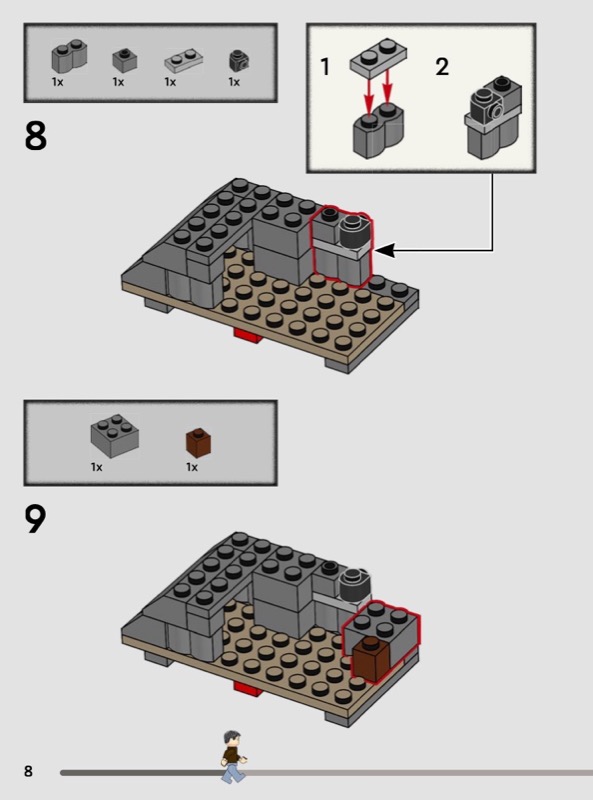 1x 1x 1x 1x

8

1

2

1x 1x

9

8