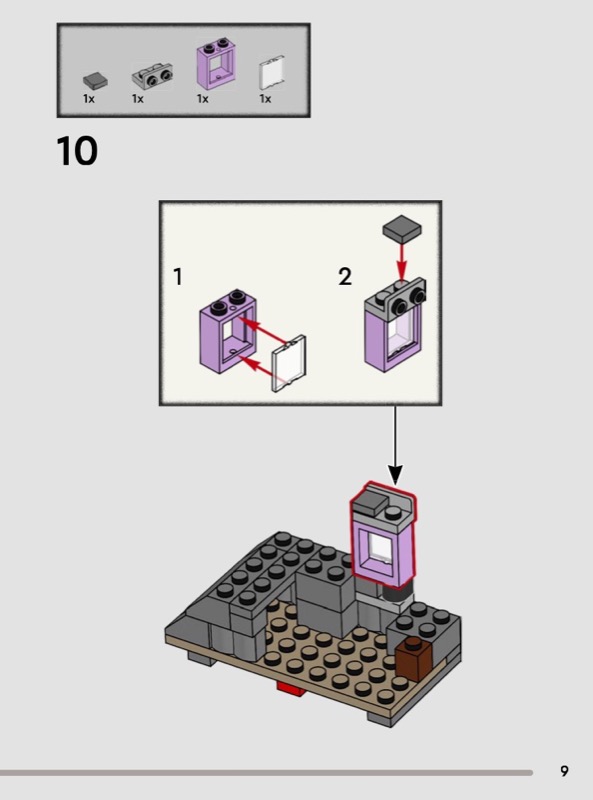 1x 1x 1x 1x

10

1

2

9