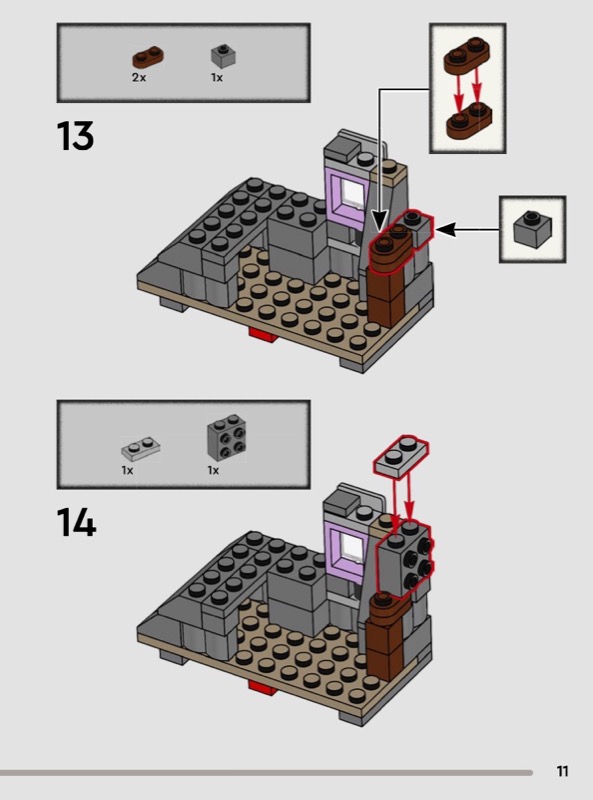 2x 1x

13

1x 1x

14

11