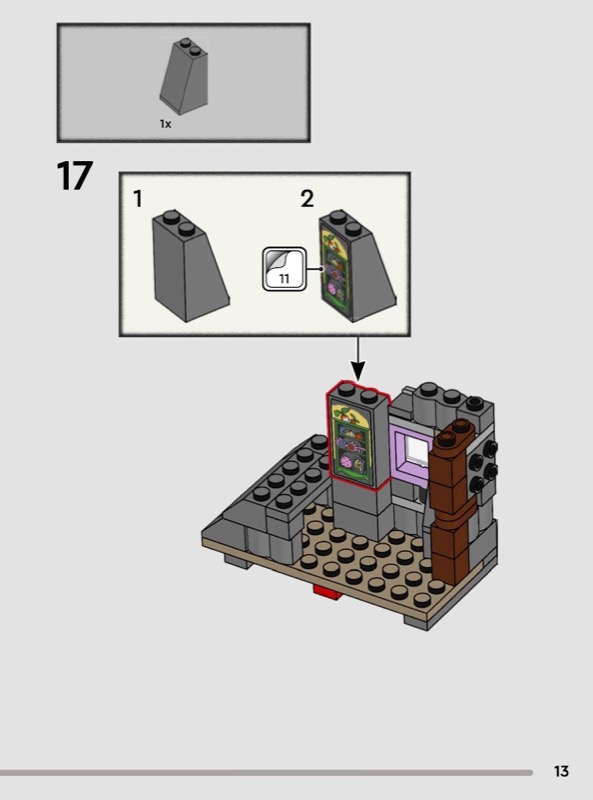 1x

17

1

2

11

13