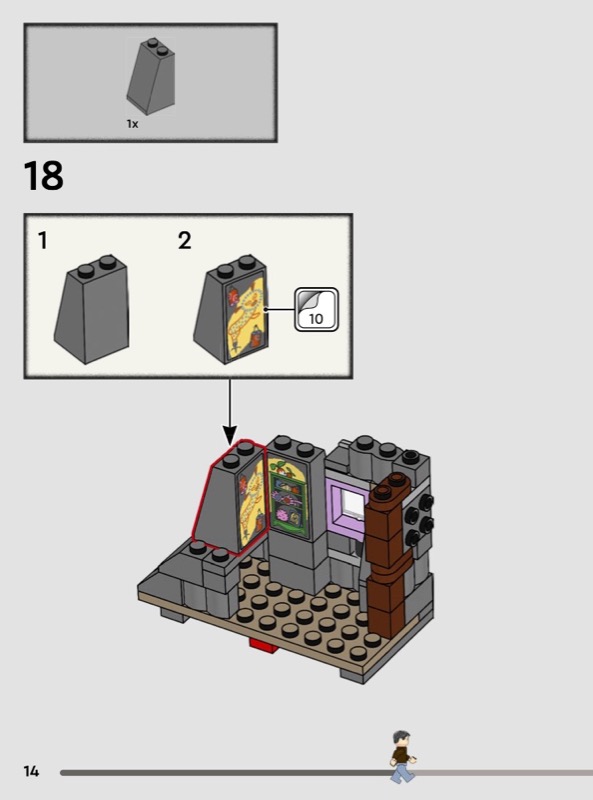 1x

18

1

2

10

14