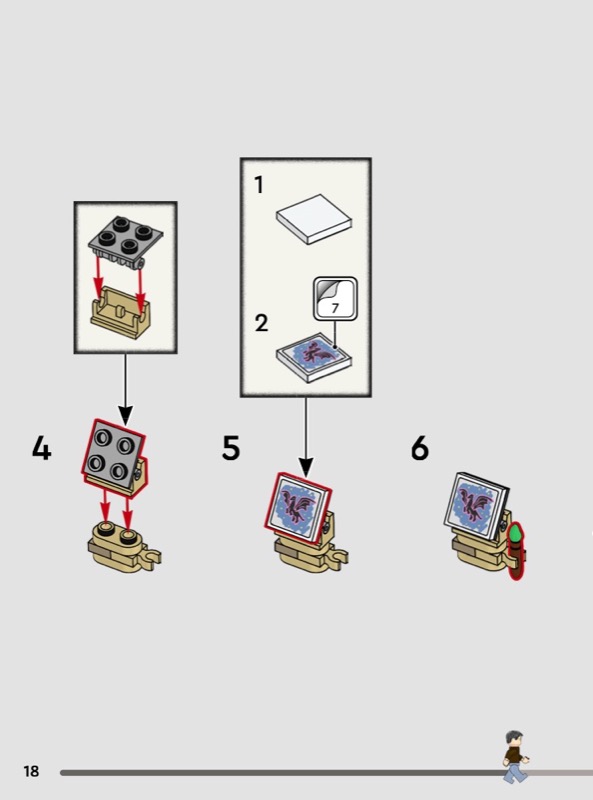 1

7

2

4

5

6

18