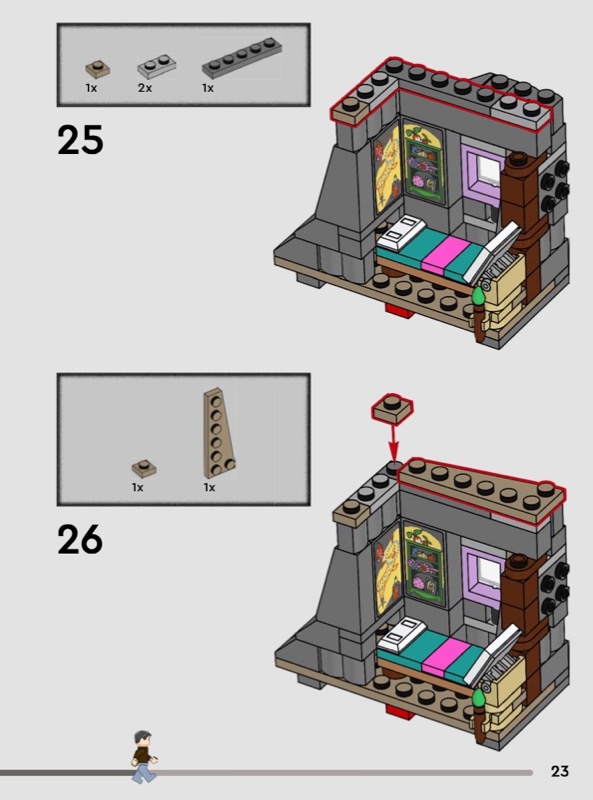 1x 2x 1x

25

1x 1x

26

23