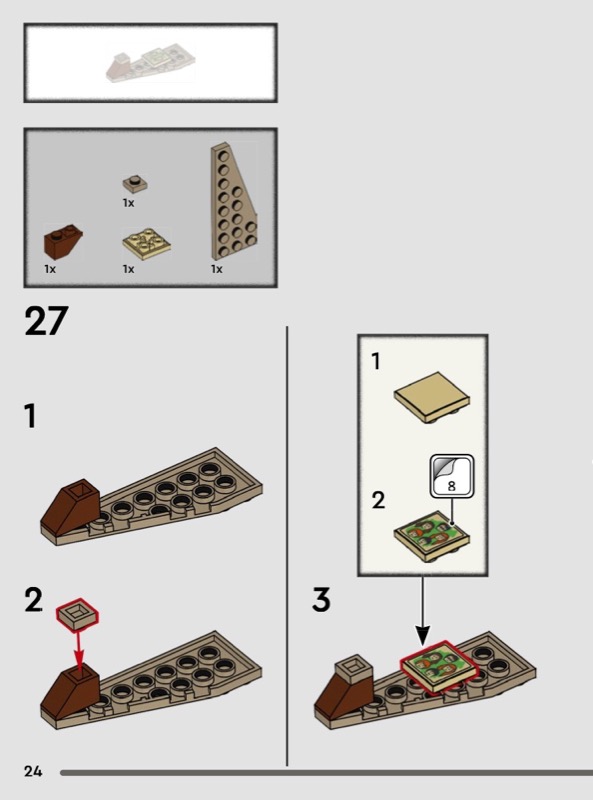 1x

1x

1x

1x

27

1

2

1

2

8

3

24