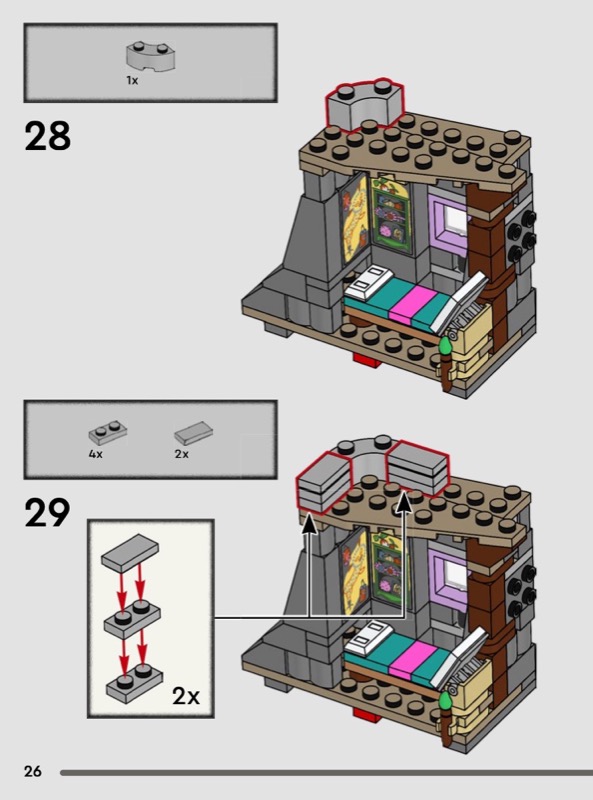 1x

28

4x 2x

29

2x

26