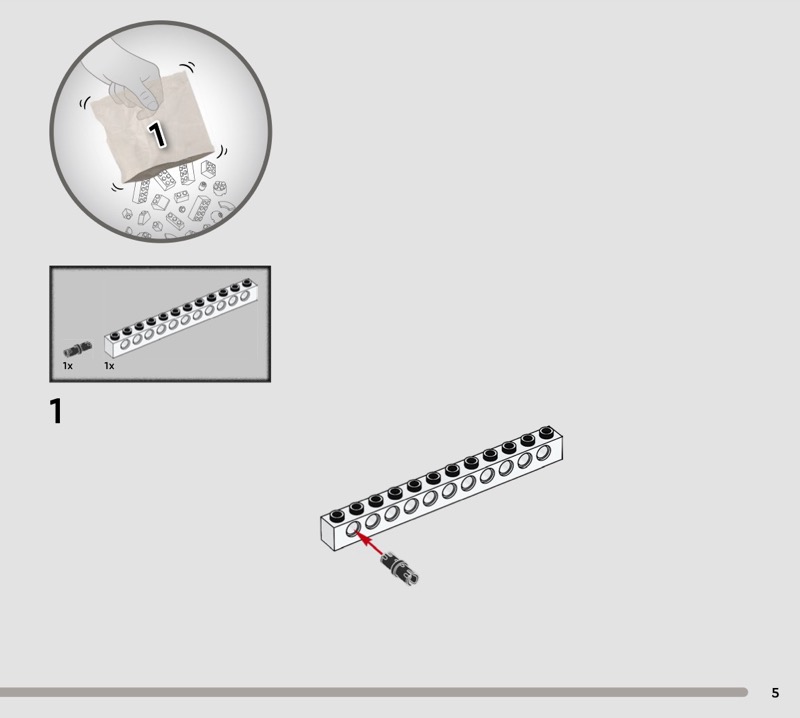 1

1x
1x

1

5