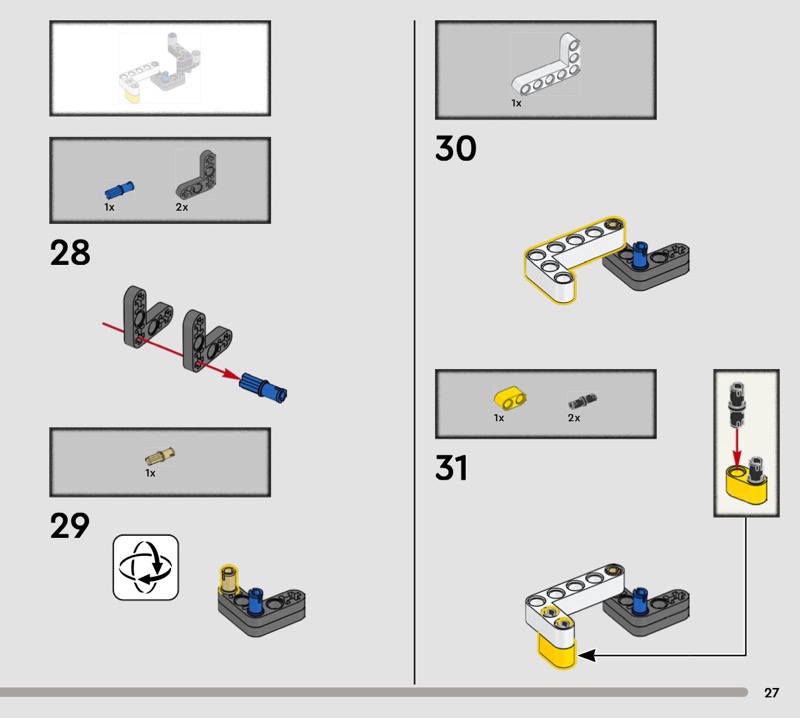 1x 2x

28

1x

29

1x

30

1x 2x

31

27