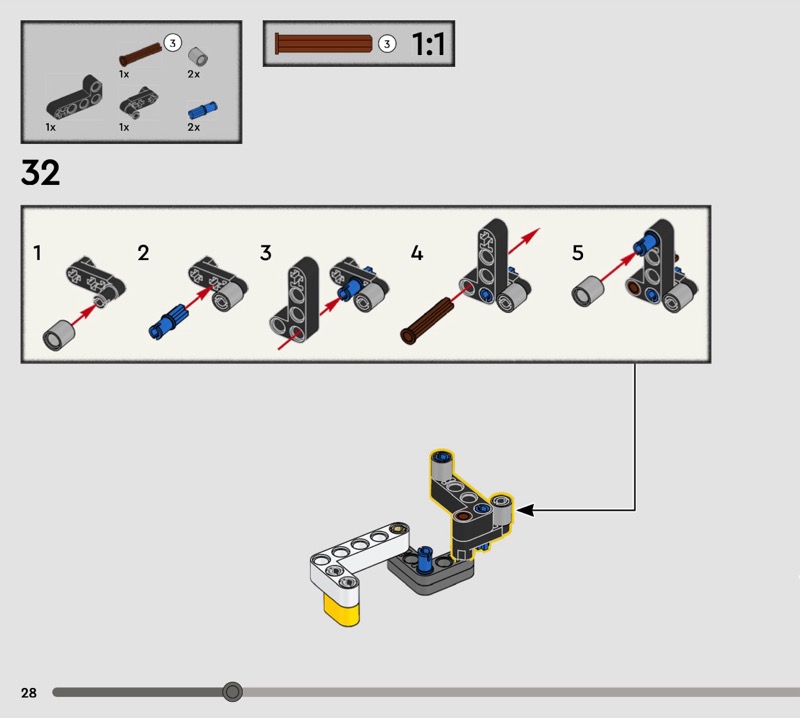 3
1x
2x
1x
1x
2x

3 1:1

32

1
2
3
4
5

28