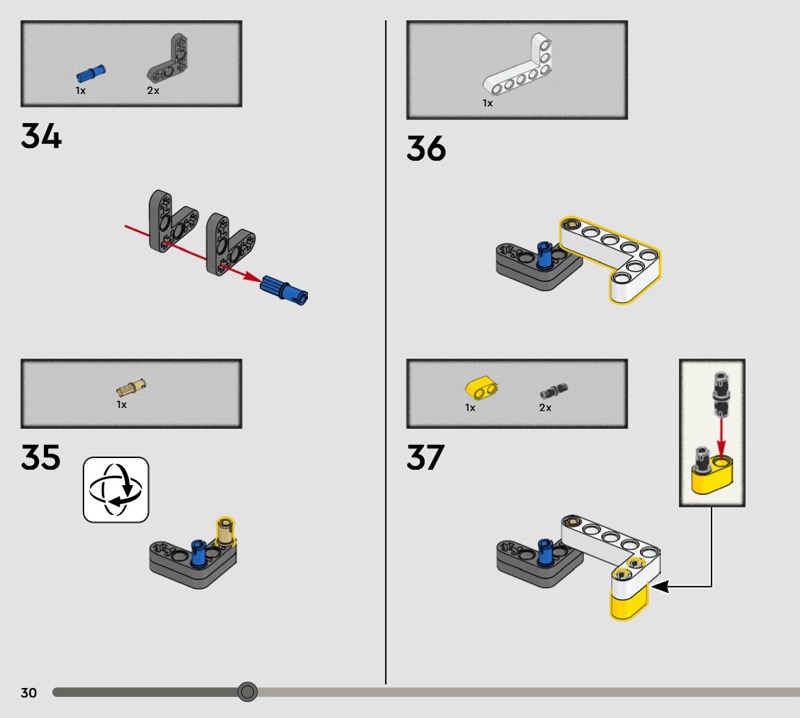 1x 2x

34

1x

35

1x

36

1x 2x

37

30