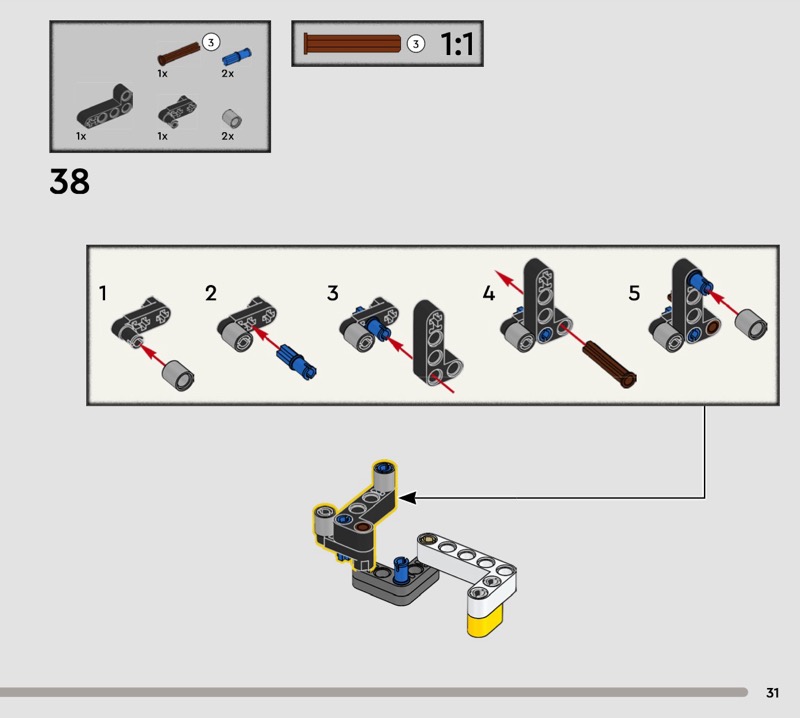 3
1x
2x
1x
1x
2x

3
1:1

38

1
2
3
4
5

31