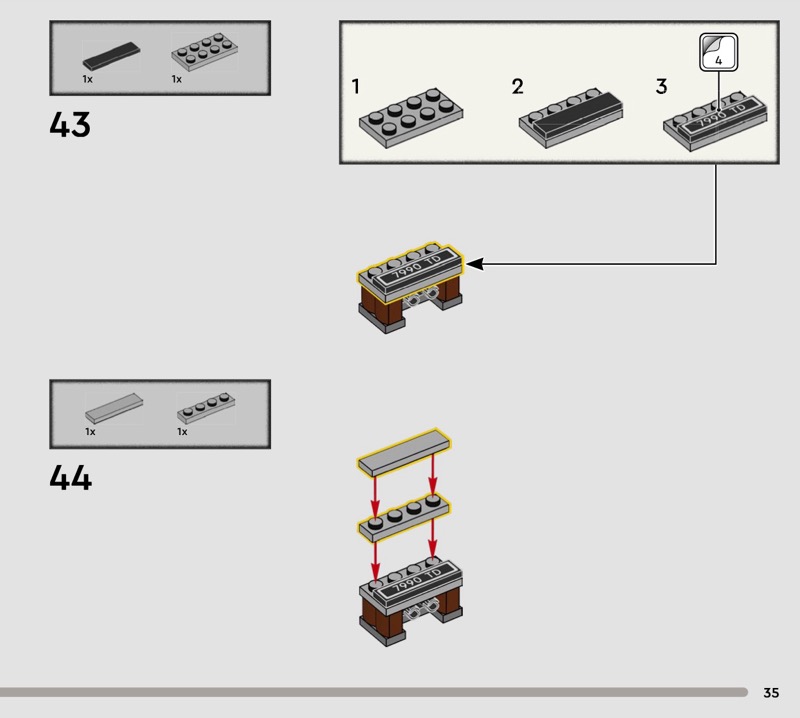 1x 1x

43

1 2 3

4

7990 TD

7990 TD

1x 1x

44

7990 TD

35