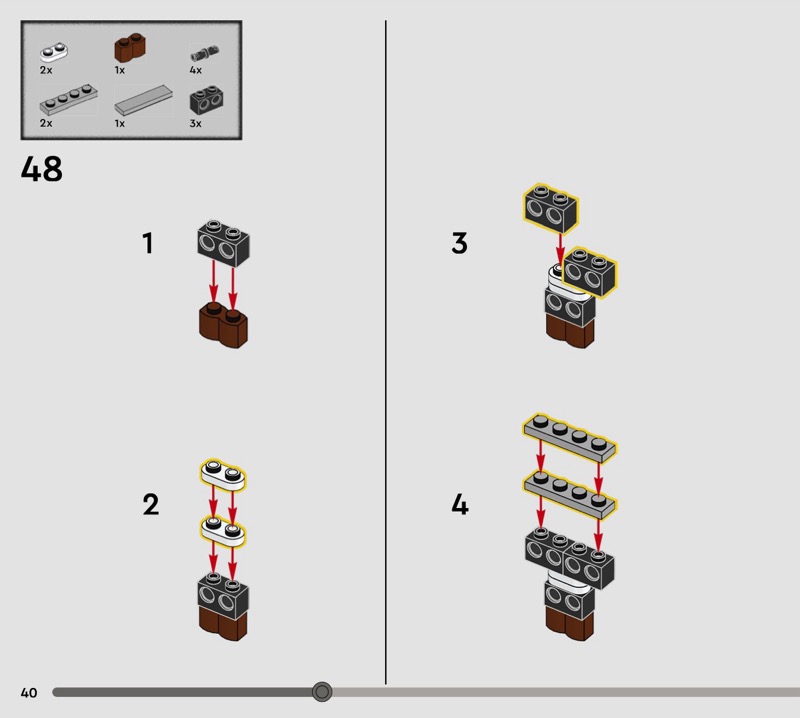 2x
1x
4x
2x
1x
3x

48

1

2

3

4

40