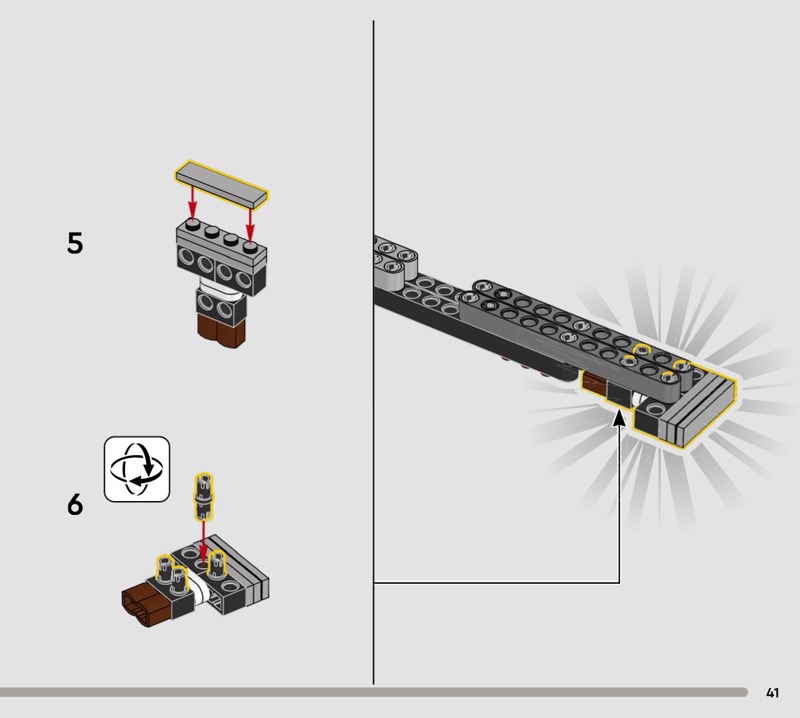 5

6

41