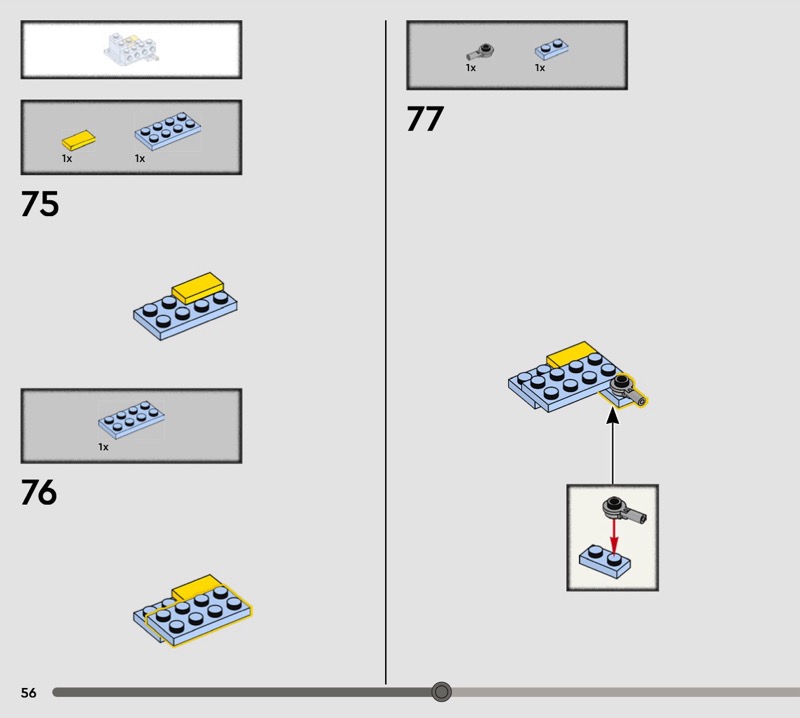 1x 1x

75

1x

76

1x 1x

77

56