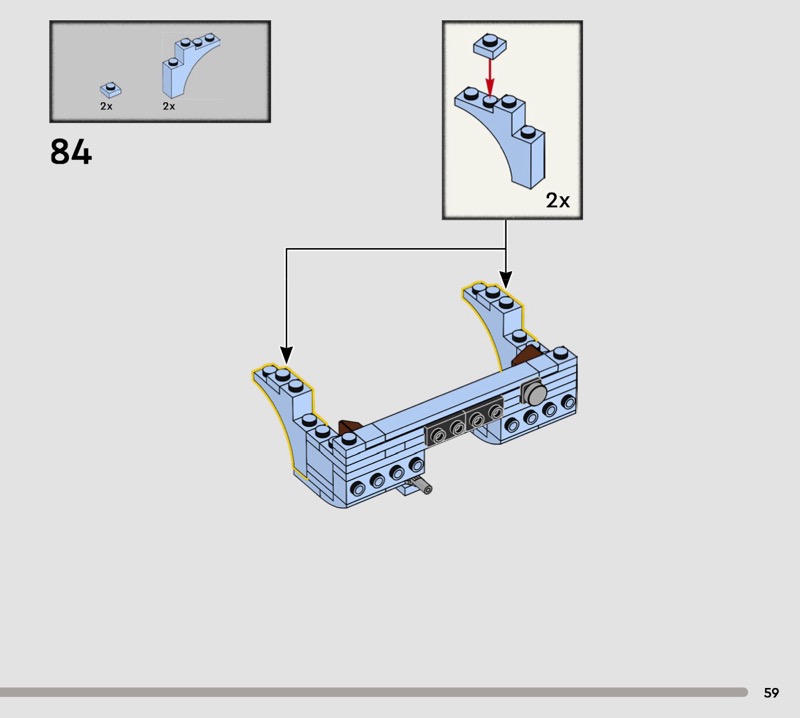 2x 2x

84

2x

59