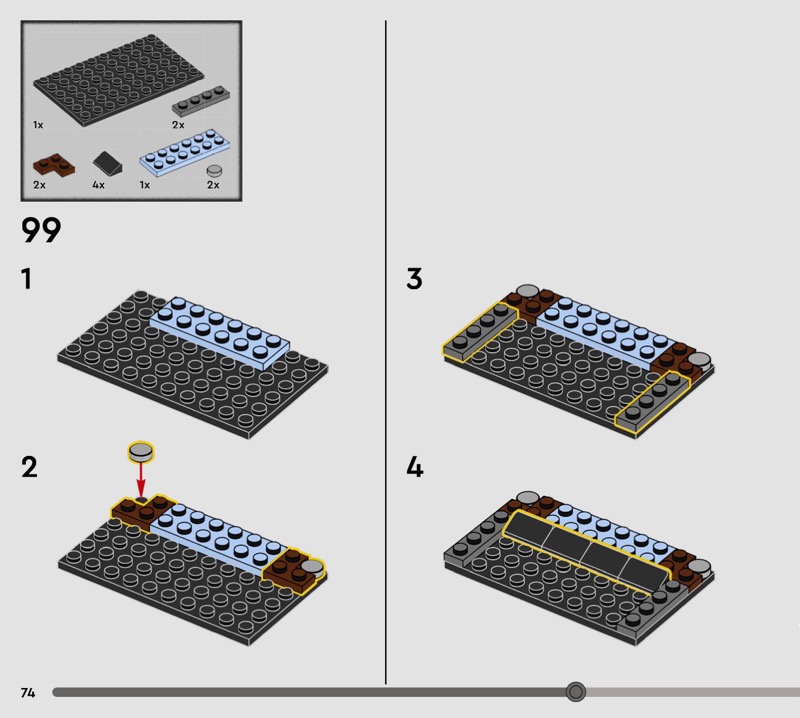 1x
2x
2x
4x
1x
2x

99

1

2

3

4

74