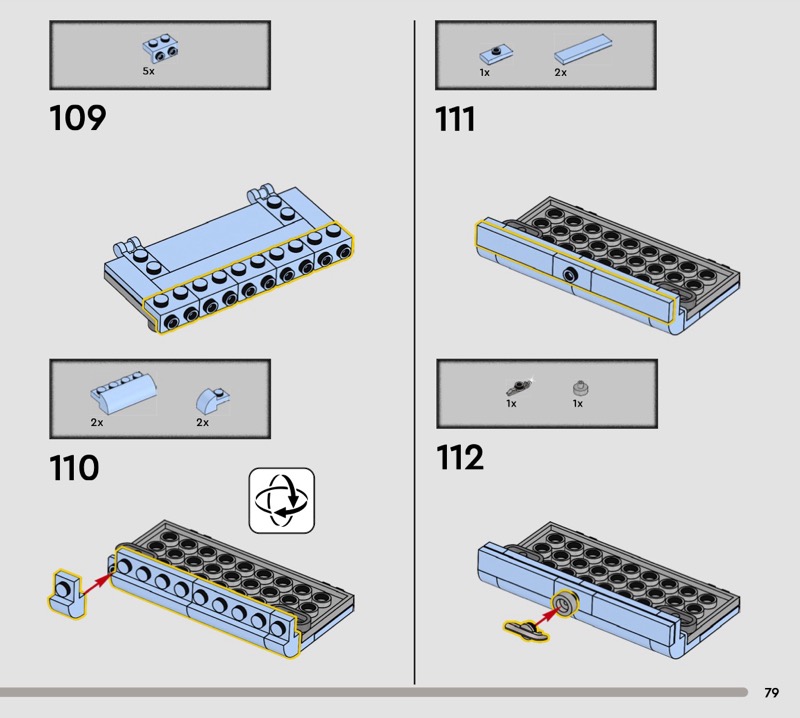 5x

109

2x

2x

110

1x

2x

111

1x

1x

112

79