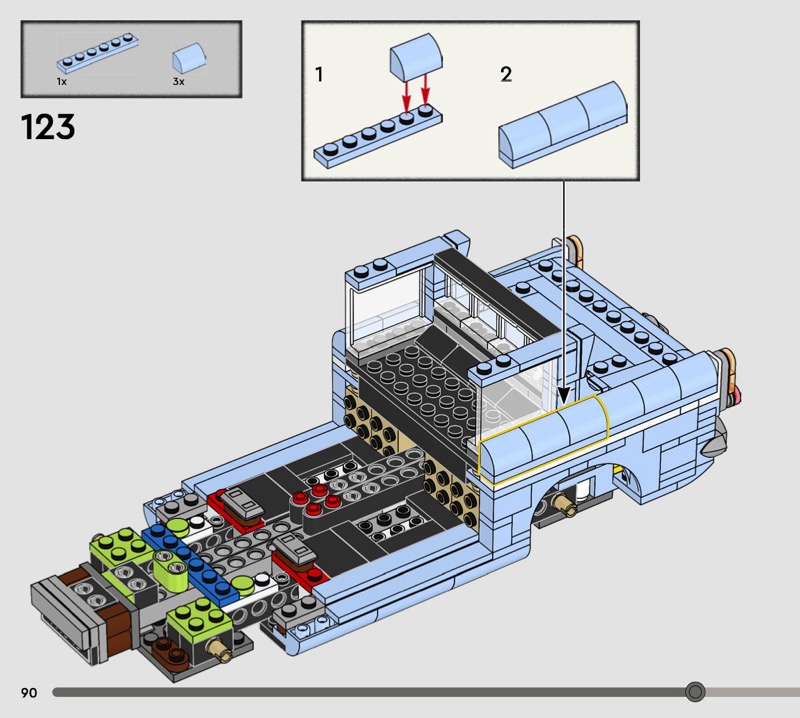 1x

3x

123

1

2

90