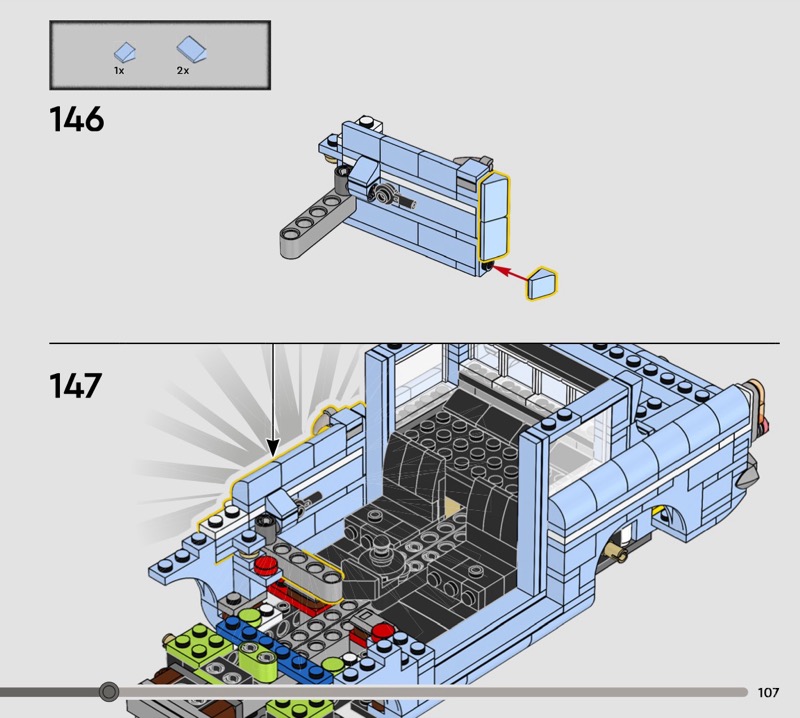 1x
2x

146

147

107