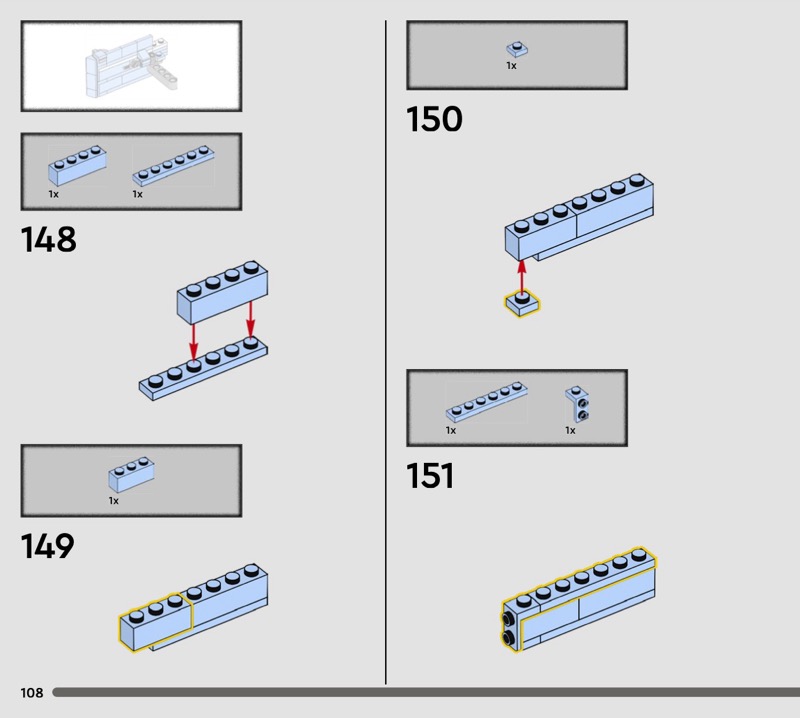 1x
1x

148

1x

149

1x

150

1x
1x

151

108