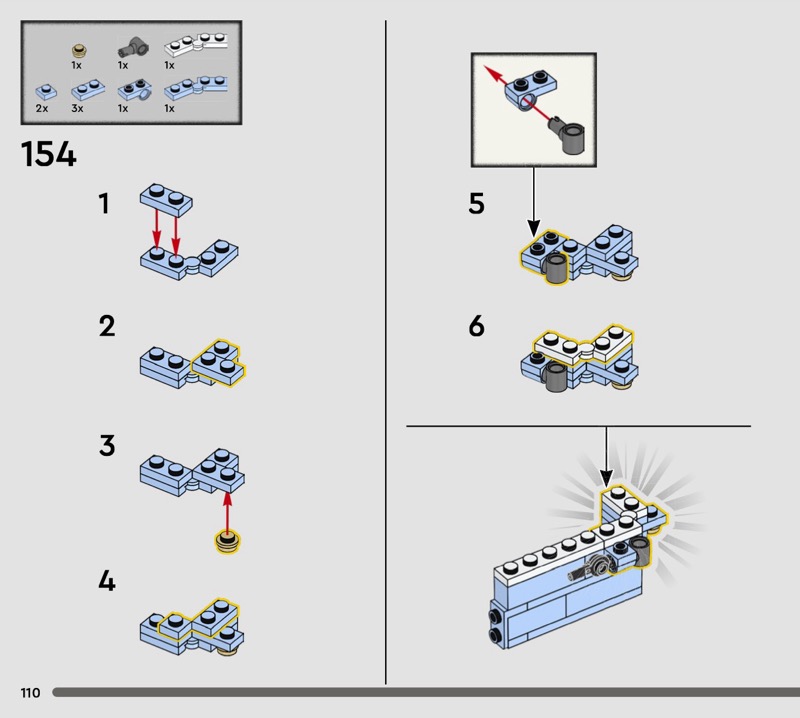 1x 1x 1x
2x 3x 1x 1x

154

1

2

3

4

5

6

110