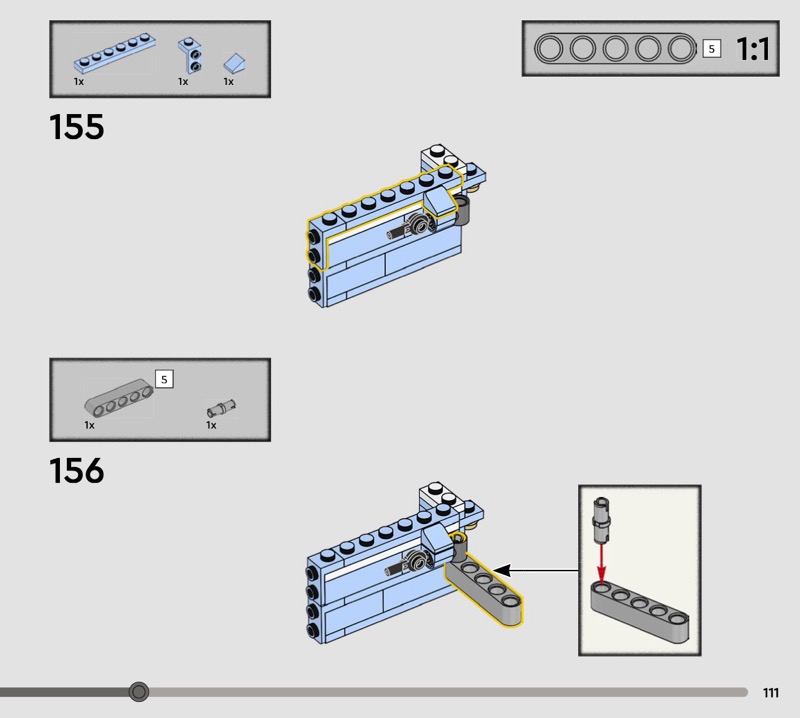 1x 1x 1x

5 1:1

155

5

1x 1x

156

111