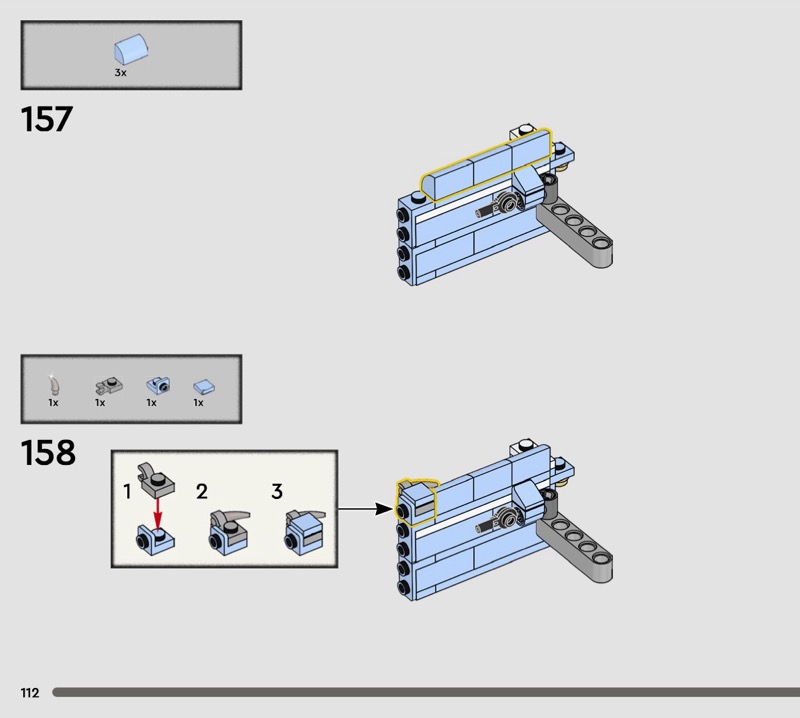 3x

157

1x 1x 1x 1x

158

1 2 3

112