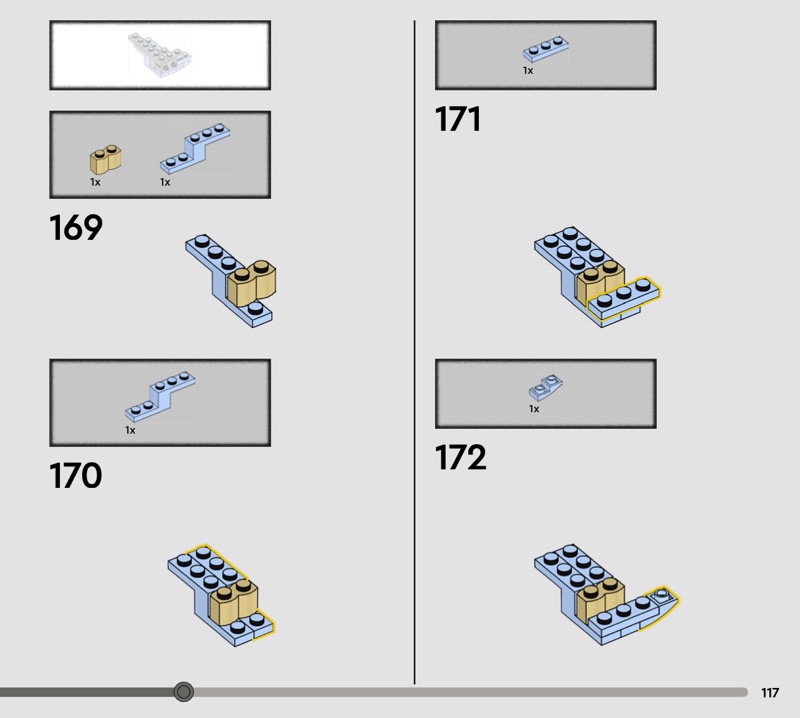 1x 1x

169

1x

170

1x

171

1x

172

117