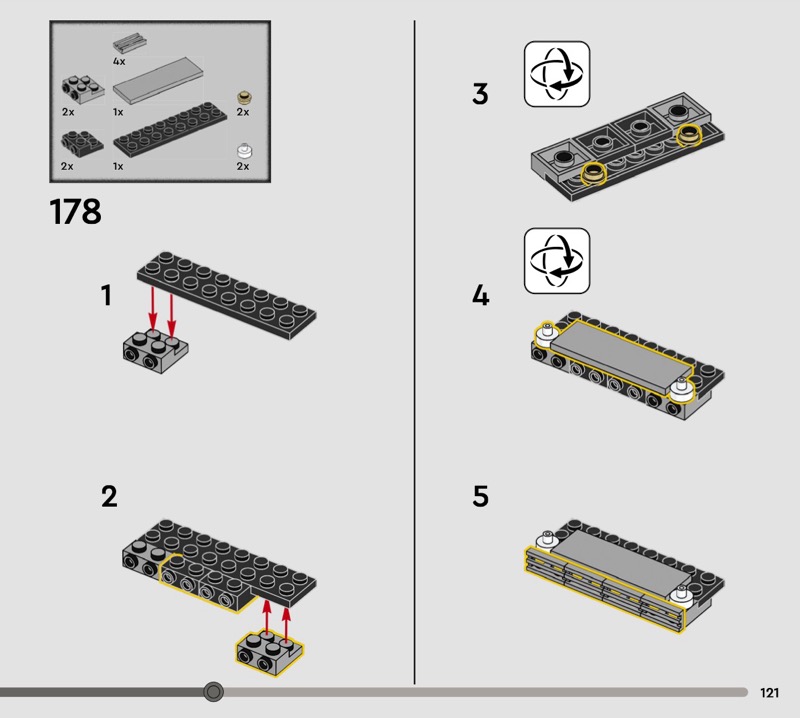 4x
2x
1x
2x
2x
1x
2x

178

1

2

3

4

5

121