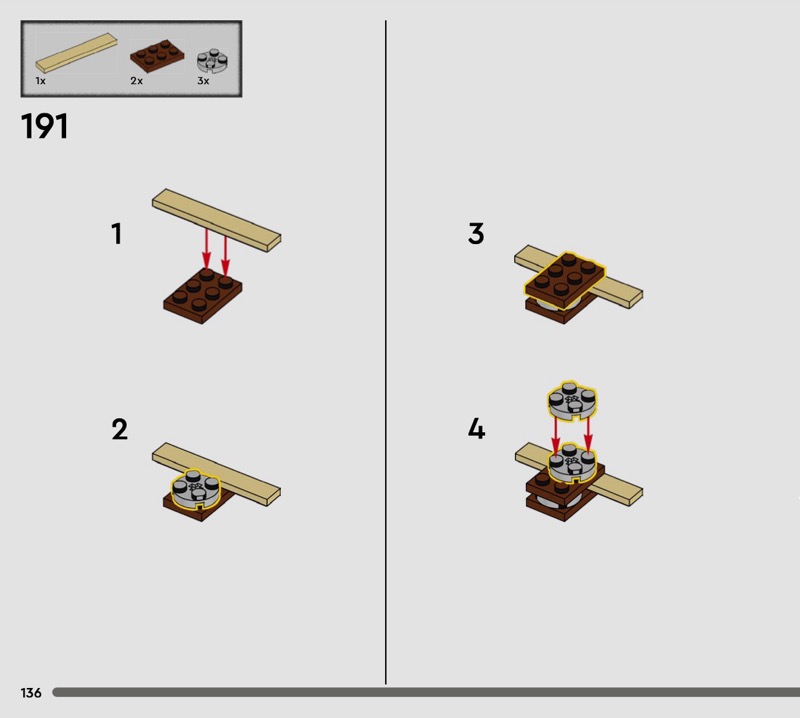 1x
2x
3x

191

1

2

3

4

136