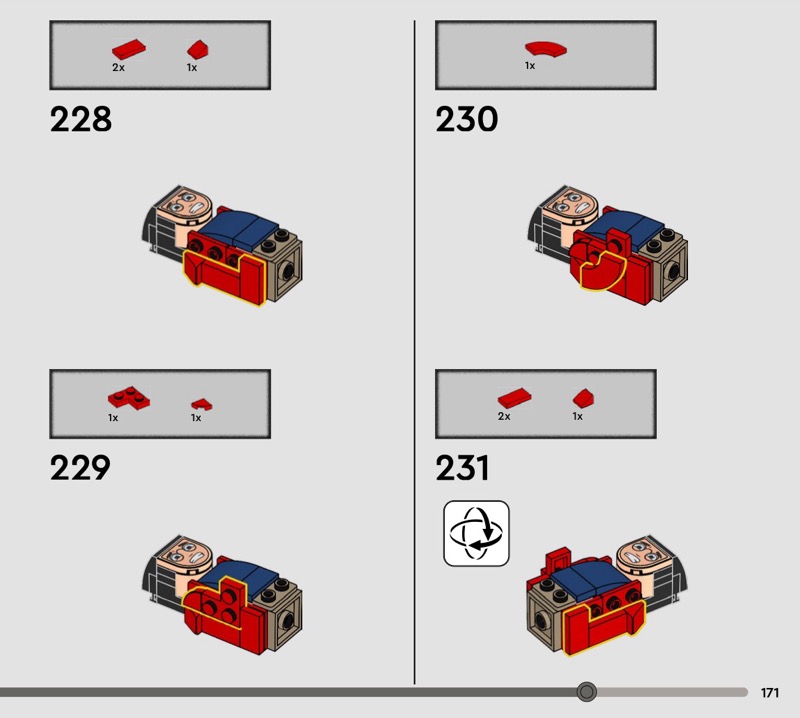 2x 1x

228

1x 1x

229

1x

230

2x 1x

231

171