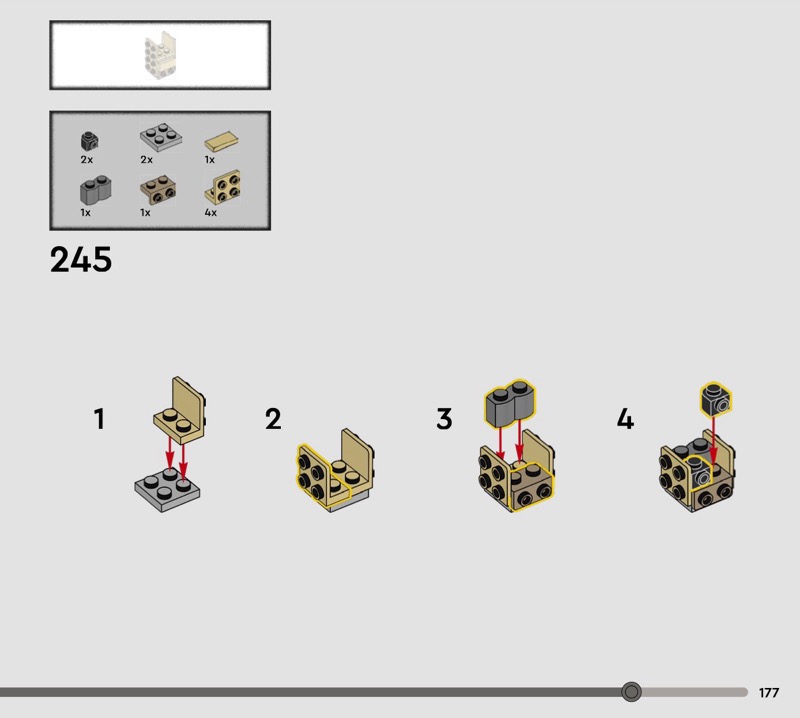 2x
2x
1x
1x
1x
4x

245

1
2
3
4

177