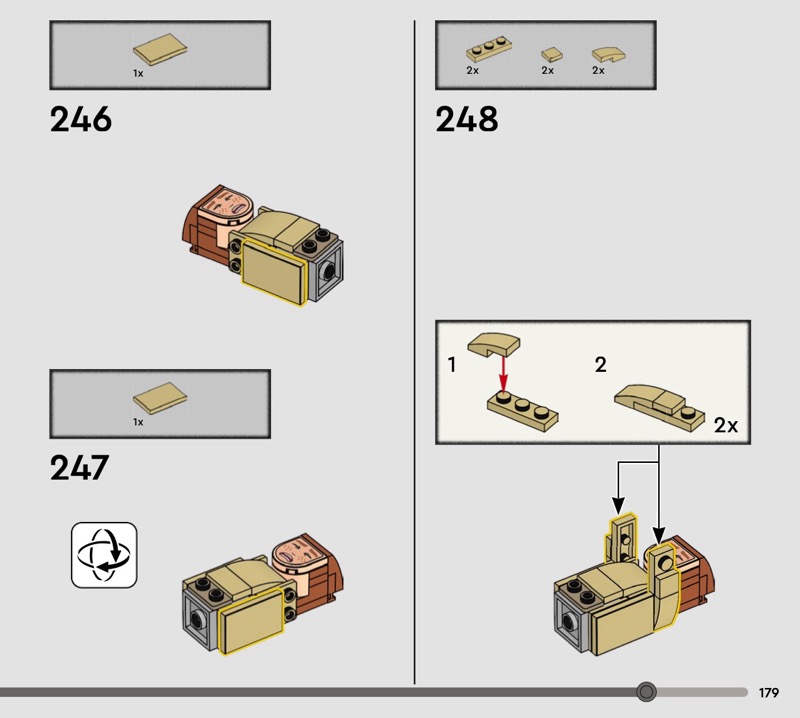 1x

246

1x

247

2x 2x 2x

248

1

2

2x

179