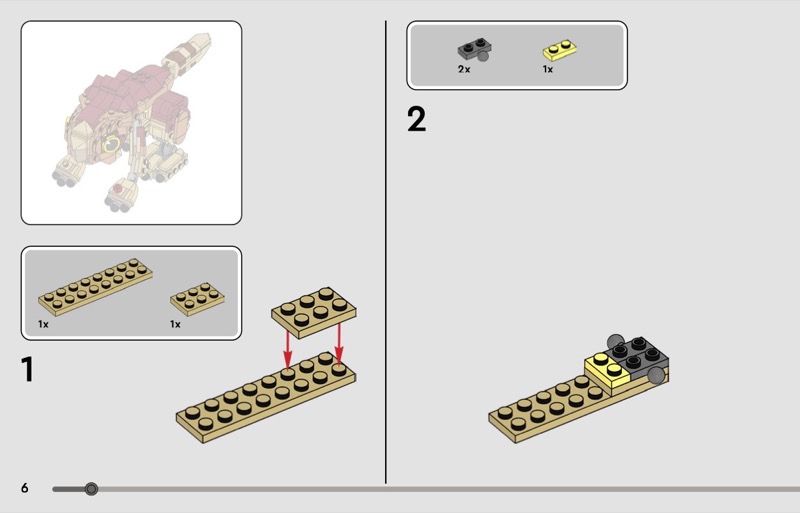 1x
1x
1

2x
1x
2

6