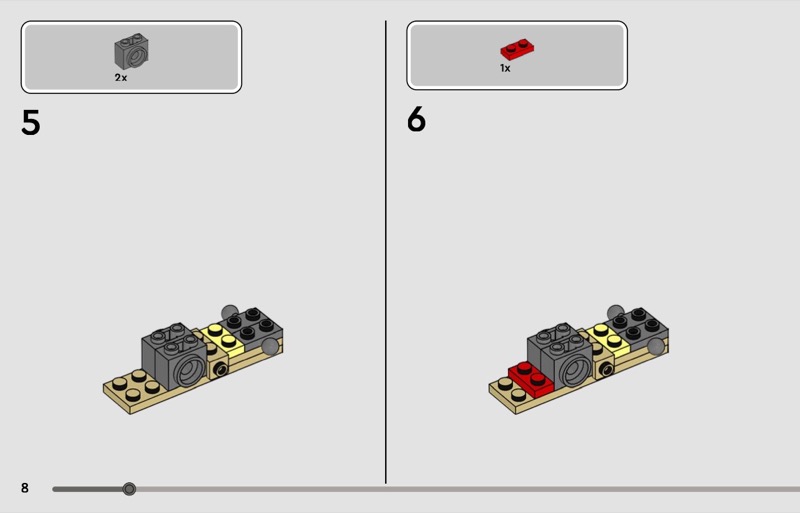 2x

5

1x

6

8