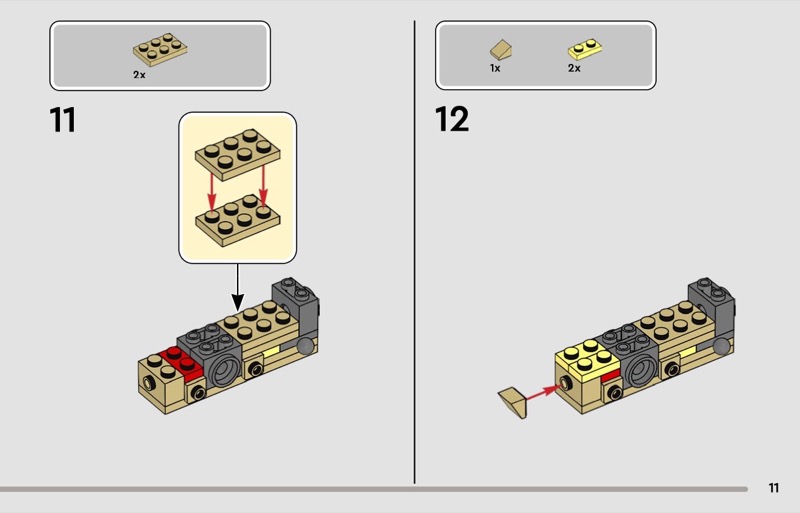 2x

11

1x

2x

12

11