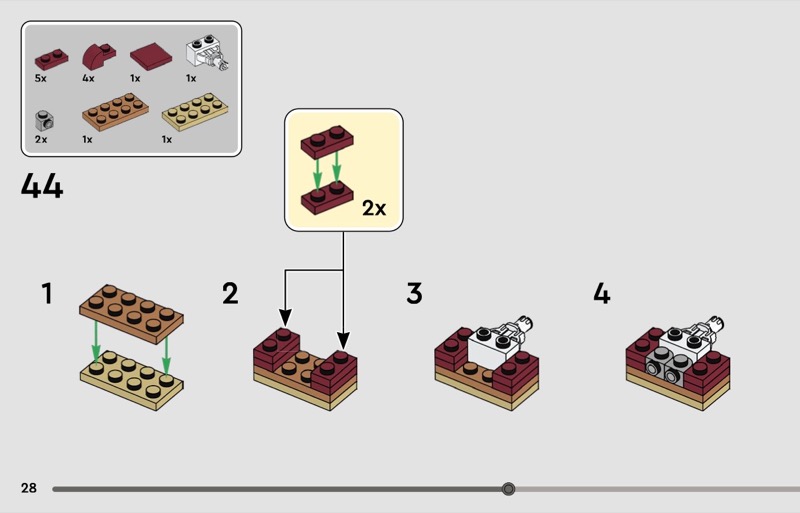 5x 4x 1x 1x
2x 1x 1x

44

2x

1

2

3

4

28