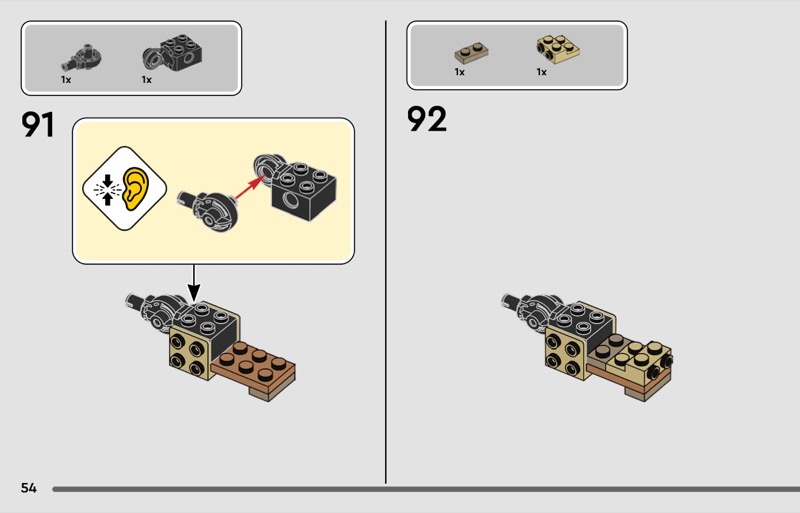 1x 1x

91

1x 1x

92

54