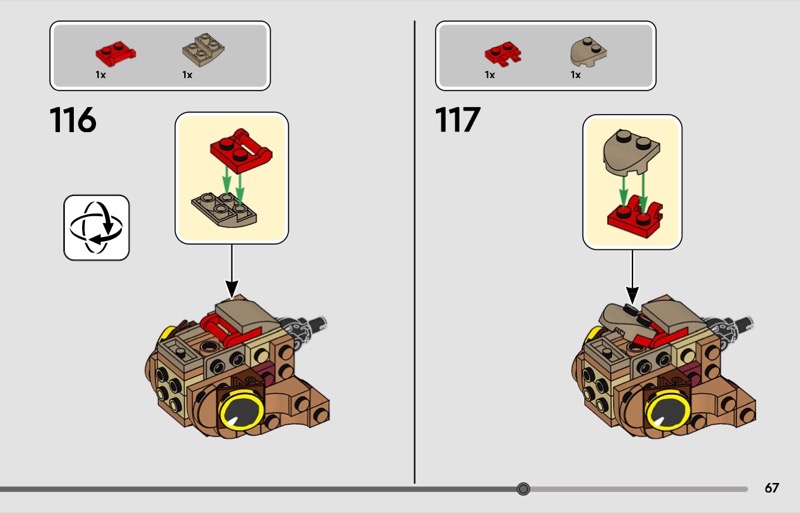 1x 1x

116

1x 1x

117

67