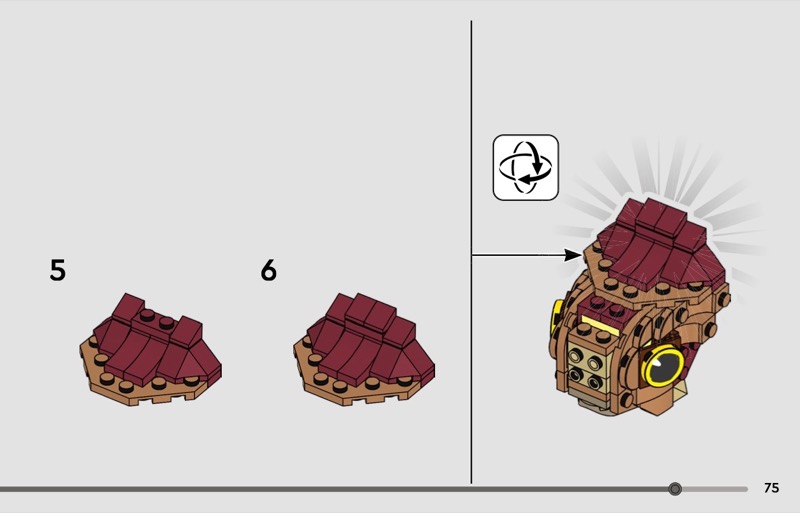 5

6

75