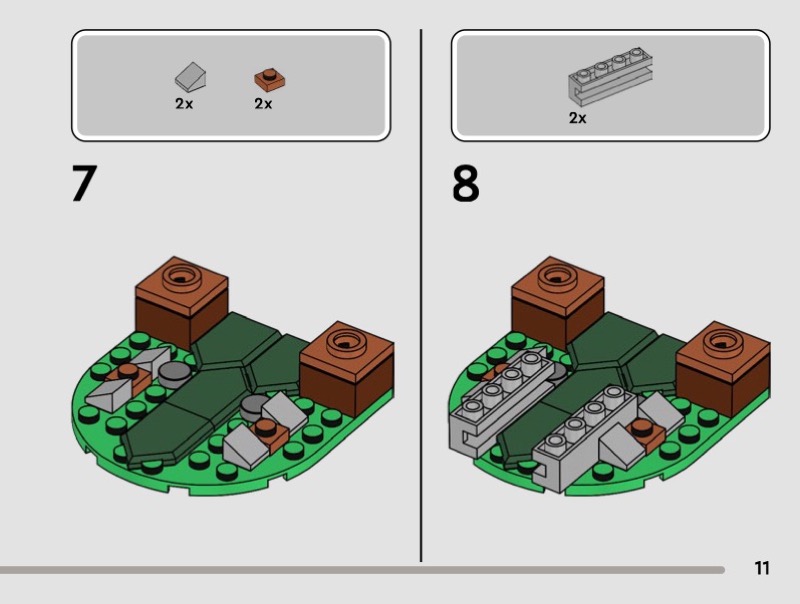 2x 2x

7

2x

8

11