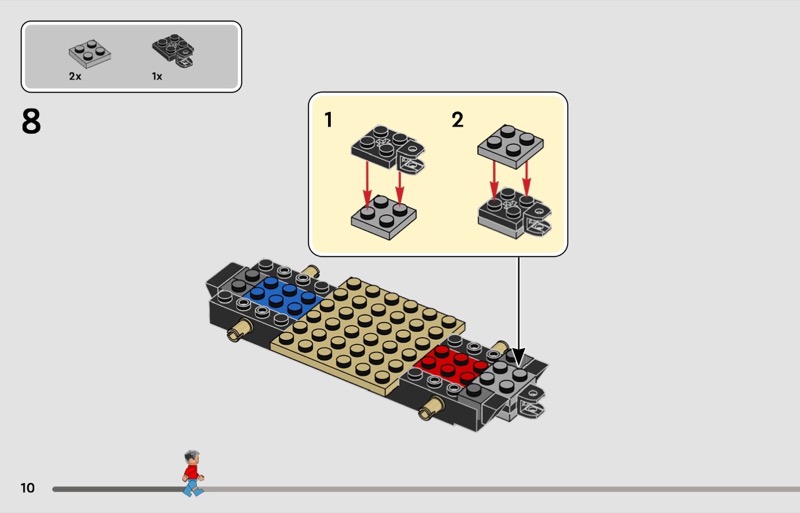 2x 1x

8

1 2

10