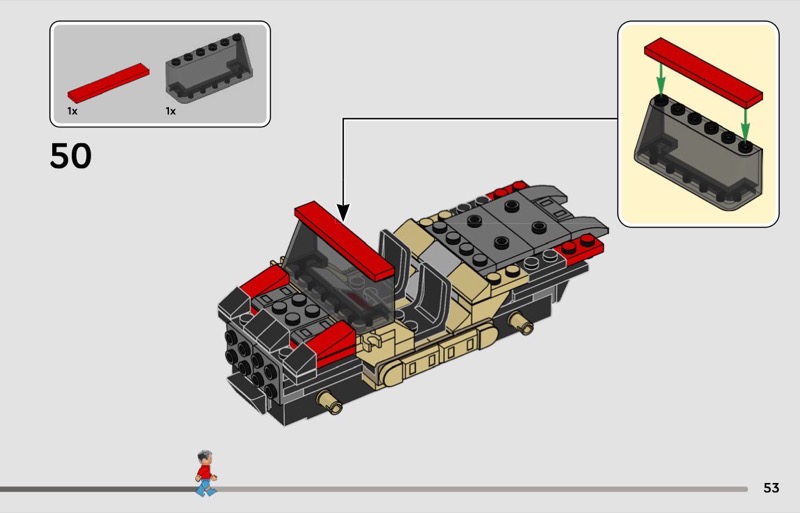 1x
1x

50

53